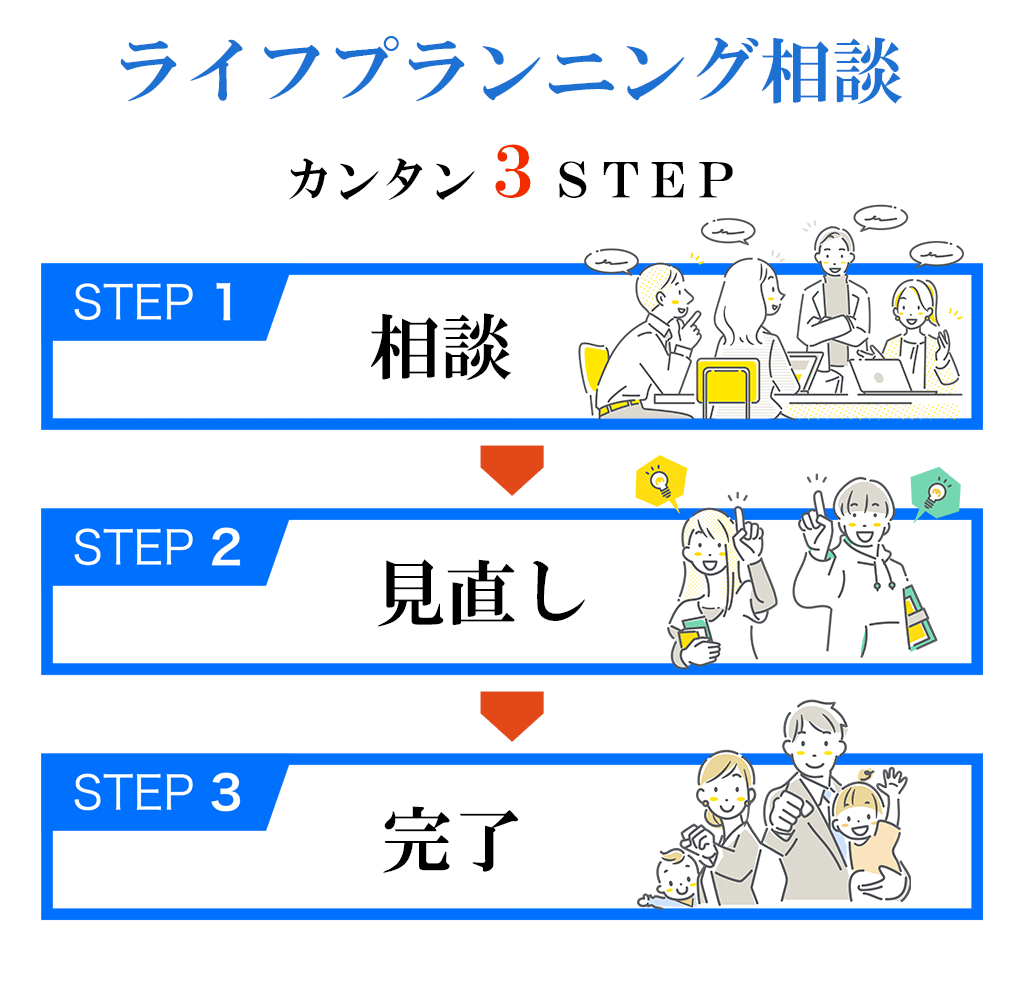 ライフプランニング相談

カンタン 3 STEP

STEP 1
相談

STEP 2
見直し

STEP 3
完了